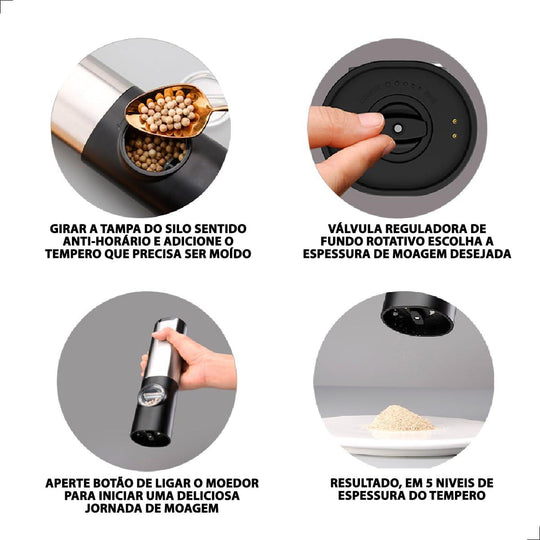 GIRAR A TAMPA DO SILO SENTIDO ANTI-HORÁRIO E ADICIONE O TEMPERO QUE PRECISA SER MOÍDO

VÁLVULA REGULADORA DE FUNDO ROTATIVO ESCOLHA A ESPESSURA DE MOAGEM DESEJADA

APERTE BOTÃO DE LIGAR O MOEDOR PARA INICIAR UMA DELICIOSA JORNADA DE MOAGEM

RESULTADO, EM 5 NIVEIS DE ESPESSURA DO TEMPERO