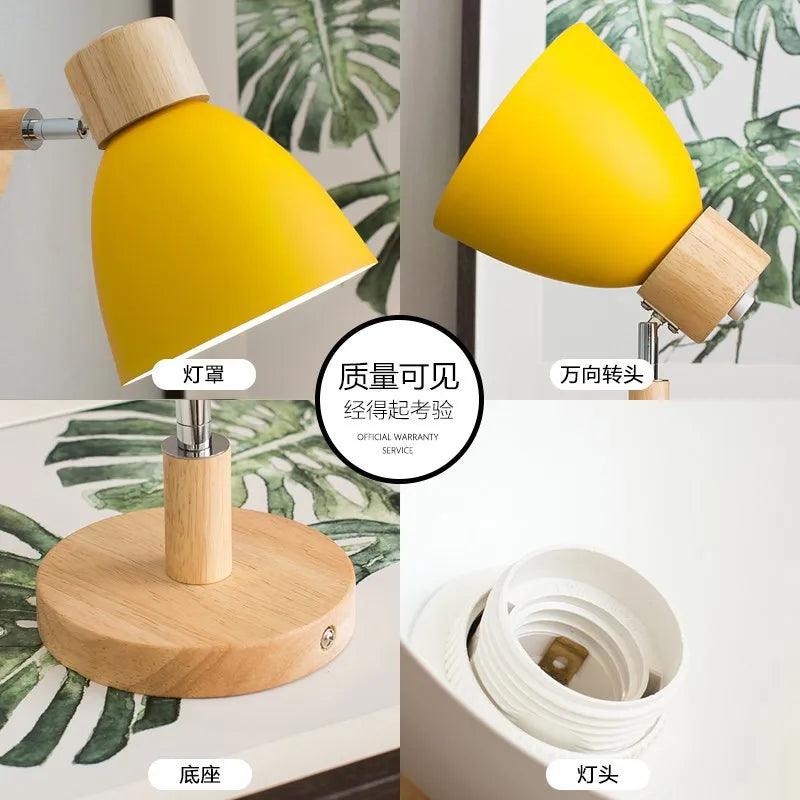 灯罩

质量可见
经得起考验
OFFICIAL WARRANTY SERVICE

万向转头

底座

灯头